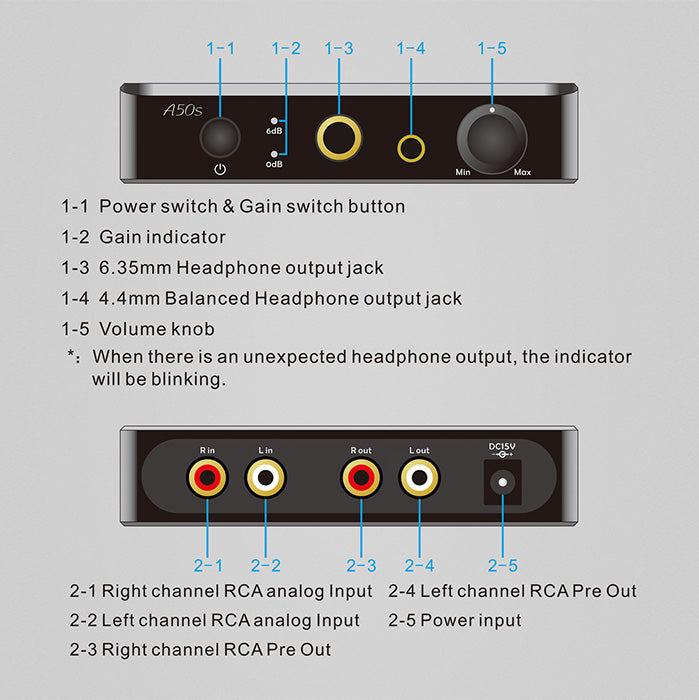 1-1 1-2 1-3 1-4 1-5

A50s

6dB

0dB

Min Max

1-1 Power switch & Gain switch button

1-2 Gain indicator

1-3 6.35mm Headphone output jack

1-4 4.4mm Balanced Headphone output jack

1-5 Volume knob

*: When there is an unexpected headphone output, the indicator will be blinking.

R in L in R out L out DC15V

2-1 2-2 2-3 2-4 2-5

2-1 Right channel RCA analog Input

2-2 Left channel RCA analog Input

2-3 Right channel RCA Pre Out

2-4 Left channel RCA Pre Out

2-5 Power input