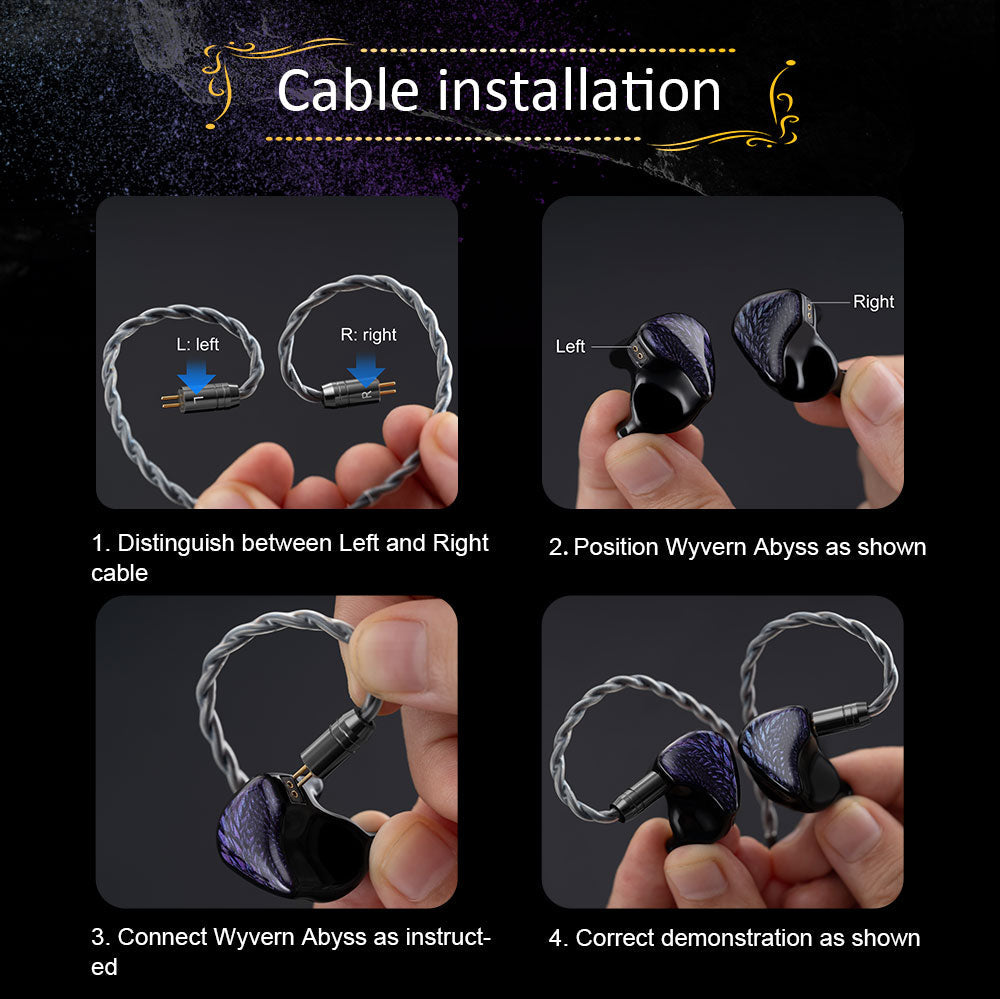 Cable installation

L: left

R: right

1. Distinguish between Left and Right cable

Left

Right

2. Position Wyvern Abyss as shown

3. Connect Wyvern Abyss as instructed

4. Correct demonstration as shown